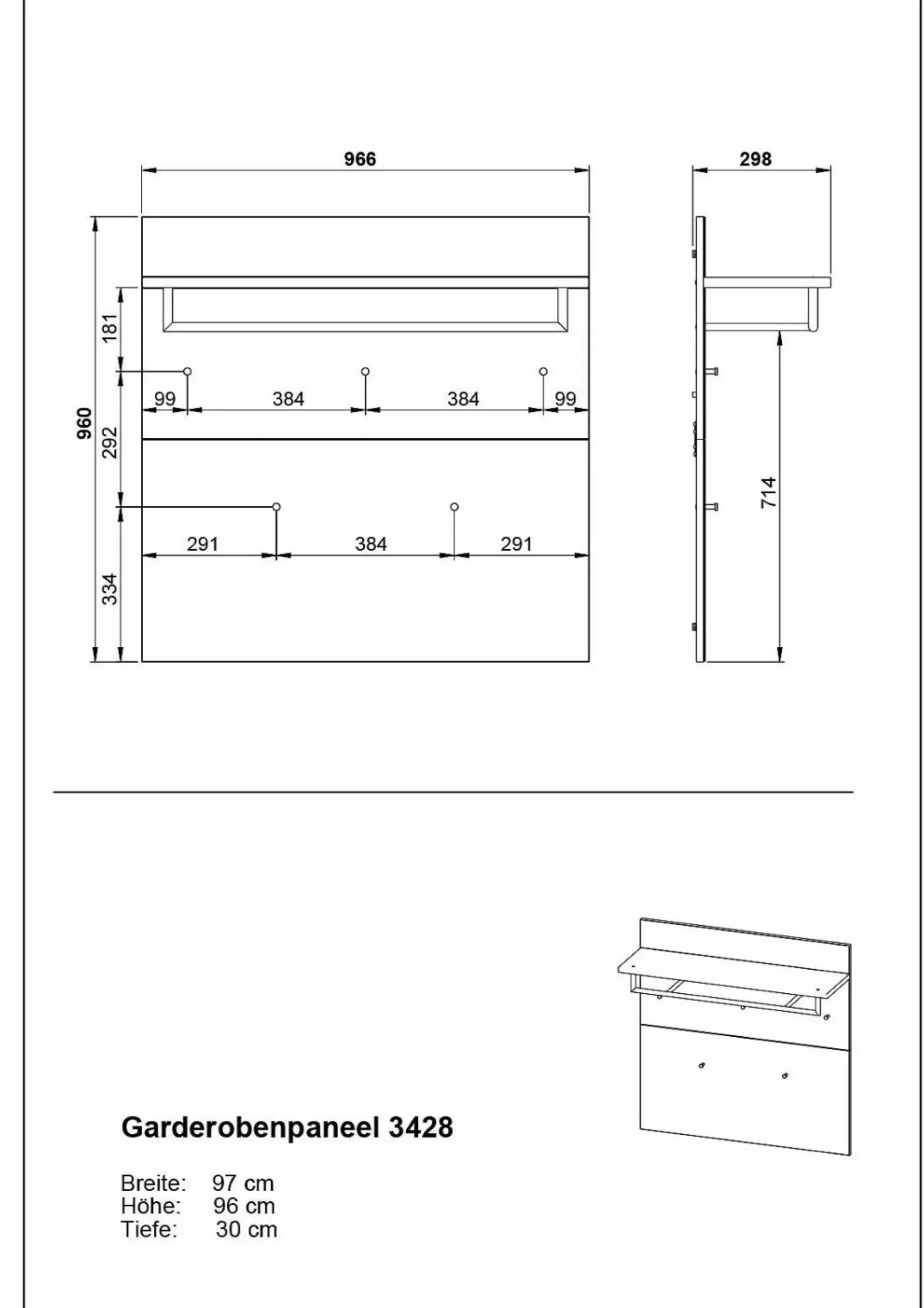 966

298

960

181

292

334

99

384

384

99

291

384

291

714

Garderobenpaneel 3428

Breite: 97 cm
Höhe: 96 cm
Tiefe: 30 cm