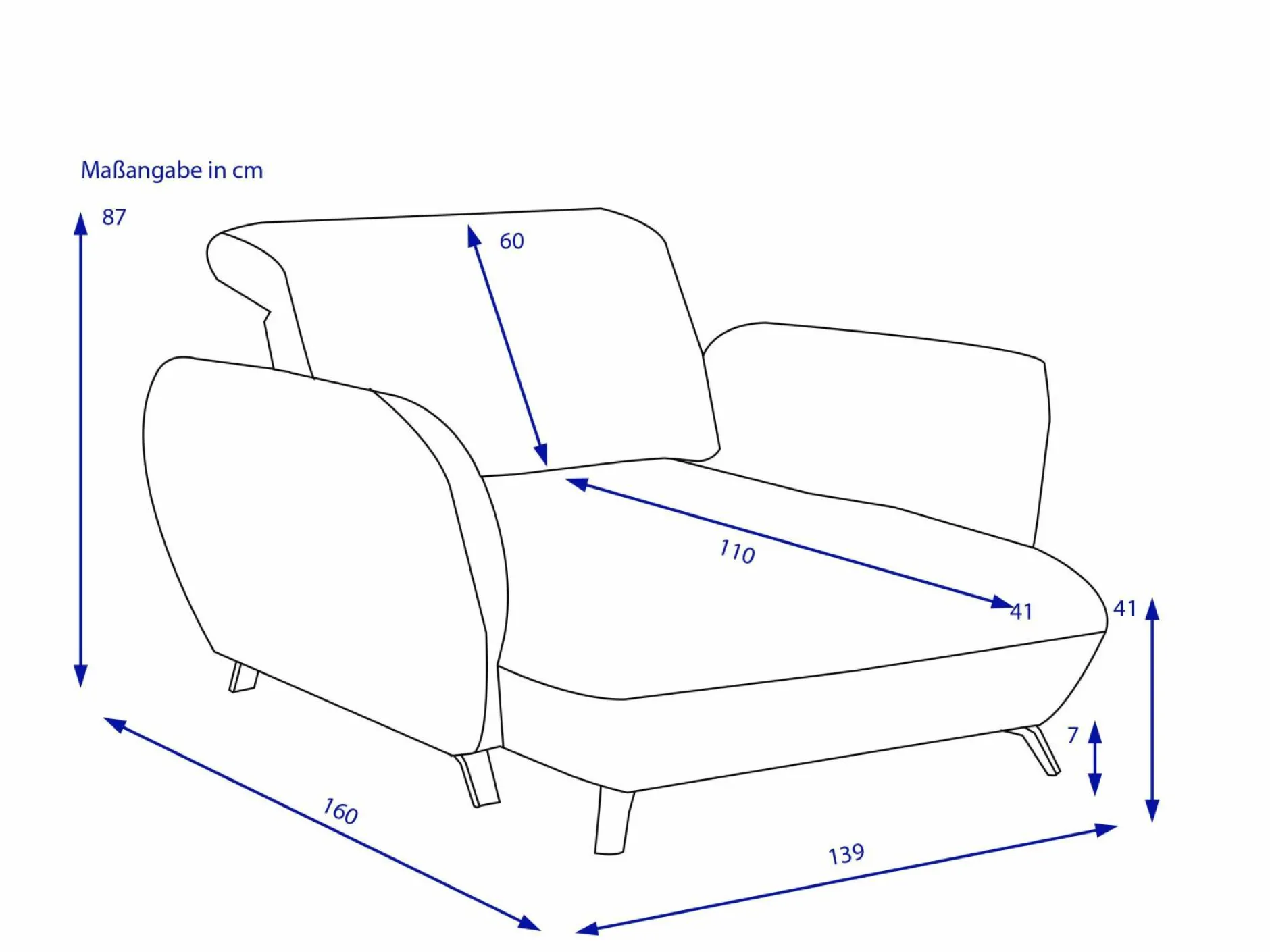 Maßangabe in cm

87

60

110

41

41

7

160

139