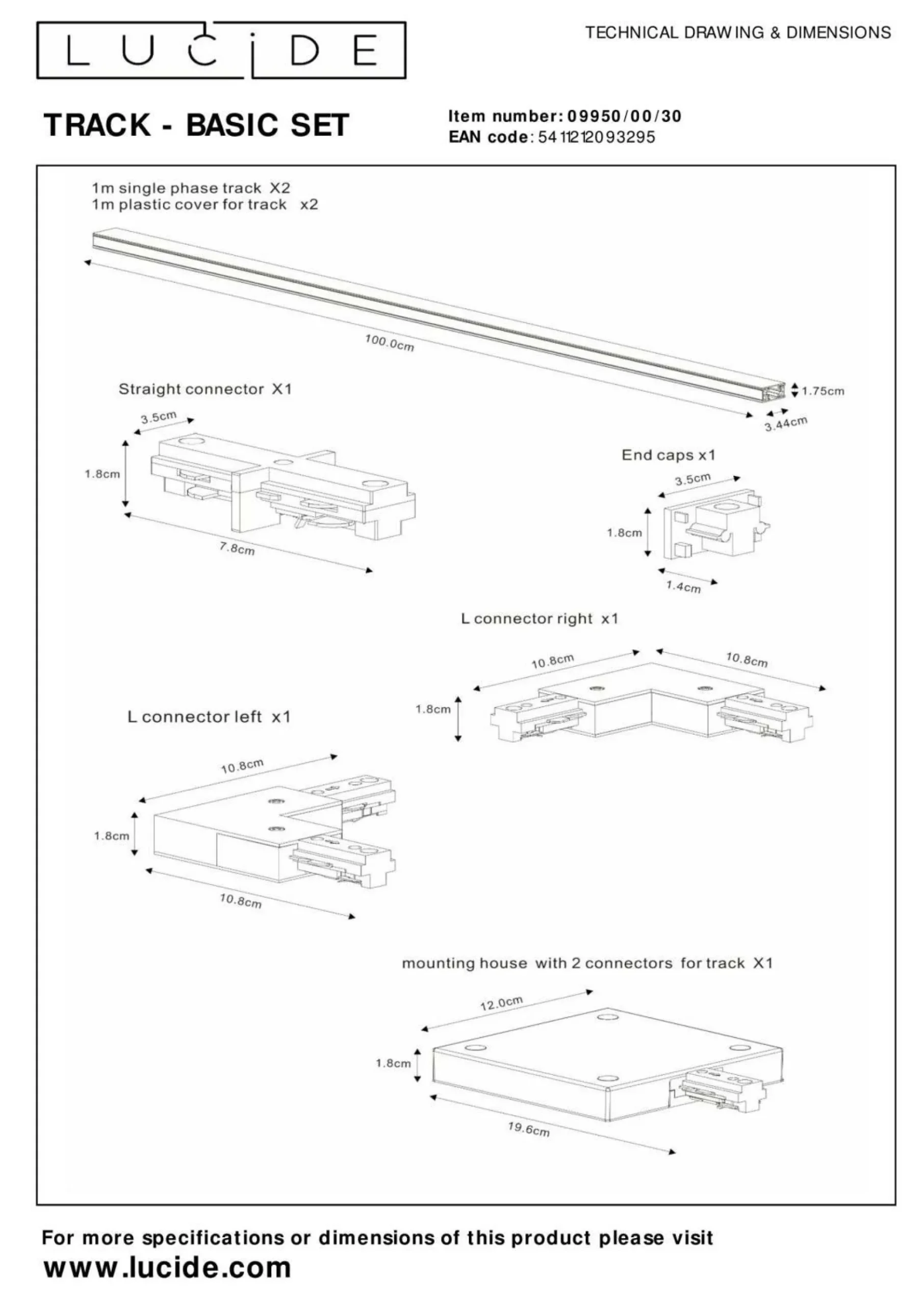 LUCIDE

TECHNICAL DRAWING & DIMENSIONS

TRACK - BASIC SET

Item number: 09950/00/30
EAN code: 5411212093295

1m single phase track X2
1m plastic cover for track x2

100.0cm

1.75cm

3.44cm

Straight connector X1

3.5cm

1.8cm

7.8cm

End caps x1

3.5cm

1.8cm

1.4cm

L connector right x1

10.8cm

10.8cm

1.8cm

L connector left x1

10.8cm

1.8cm

10.8cm

mounting house with 2 connectors for track X1

12.0cm

1.8cm

19.6cm

For more specifications or dimensions of this product please visit
www.lucide.com